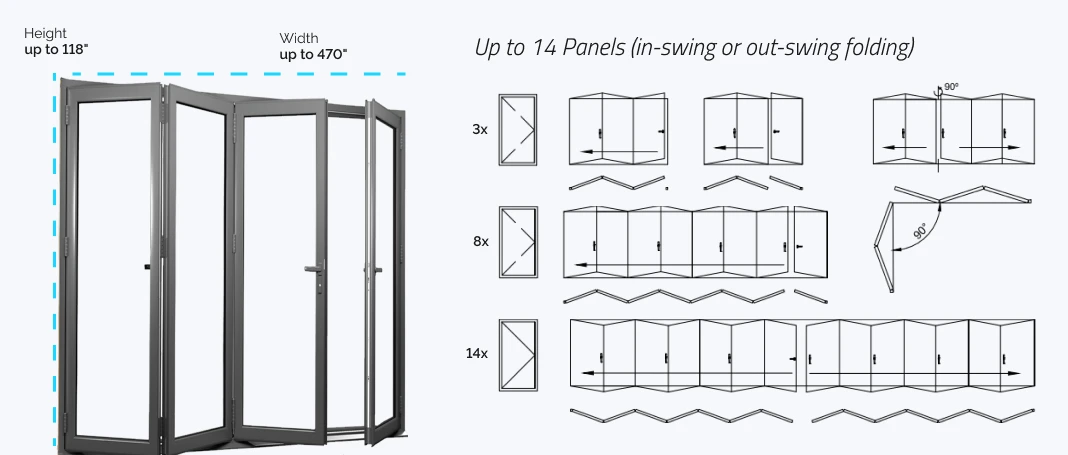 Height
up to 118"

Width
up to 470"

Up to 14 Panels (in-swing or out-swing folding)

3x

90°

8x

90°

14x